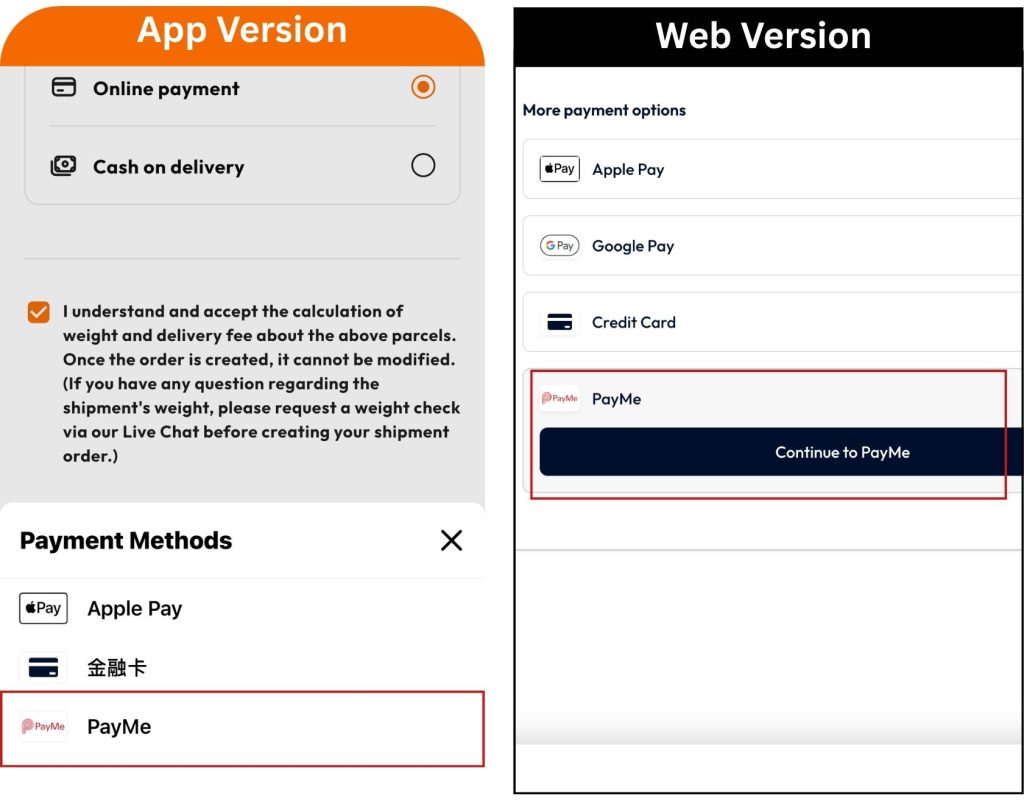 App Version

Online payment

Cash on delivery

I understand and accept the calculation of weight and delivery fee about the above parcels. Once the order is created, it cannot be modified. (If you have any question regarding the shipment's weight, please request a weight check via our Live Chat before creating your shipment order.)

Payment Methods

Pay Apple Pay

金融卡

PayMe PayMe

Web Version

More payment options

Pay Apple Pay

G Pay Google Pay

Credit Card

PayMe PayMe

Continue to PayMe