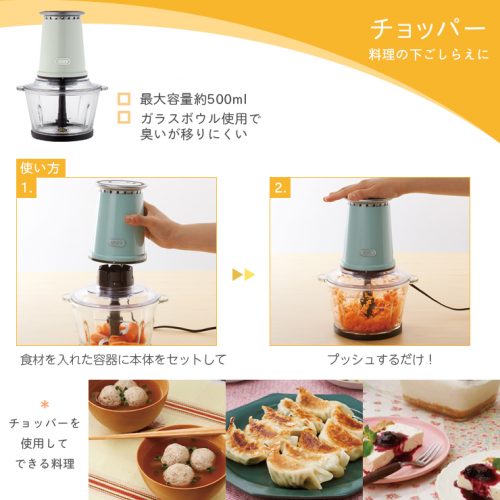 チョッパー
料理の下ごしらえに

□ 最大容量約500ml
□ ガラスボウル使用で臭いが移りにくい

使い方
1.
食材を入れた容器に本体をセットして

2.
プッシュするだけ！

＊
チョッパーを使用してできる料理