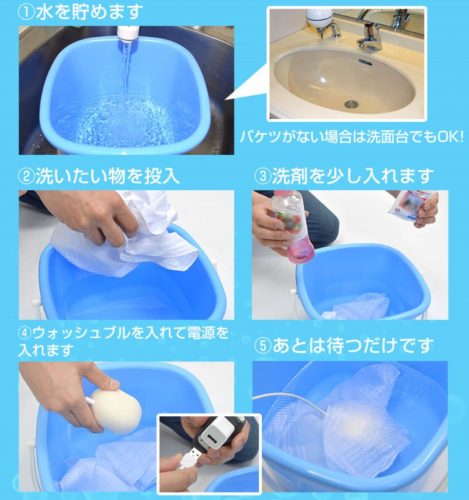 ①水を貯めます

バケツがない場合は洗面台でもOK!

②洗いたい物を投入

③洗剤を少し入れます

④ウォッシュブルを入れて電源を入れます

⑤あとは待つだけです