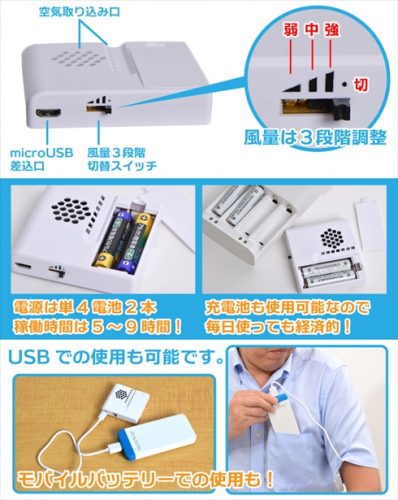 空気取り込み口

弱 中 強

切

風量は３段階調整

microUSB
差込口

風量３段階
切替スイッチ

電源は単４電池２本
稼働時間は５～９時間！

充電池も使用可能なので
毎日使っても経済的！

USB での使用も可能です。

モバイルバッテリーでの使用も！